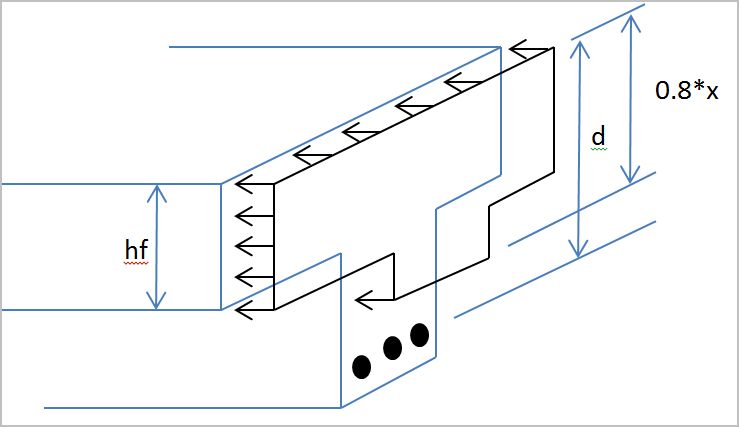 0.8*x
d
hf